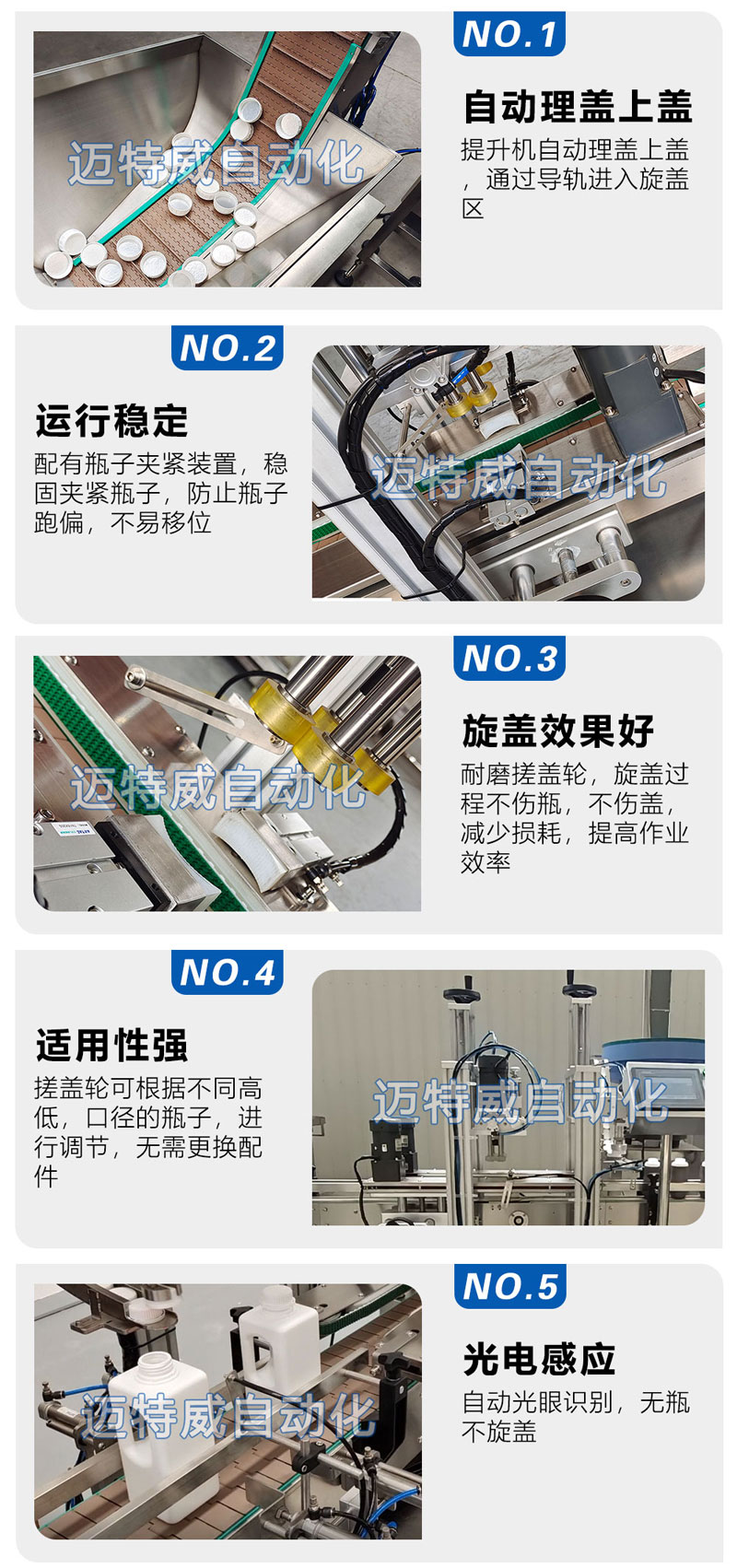 NO.1

迈特威自动化

自动理盖上盖

提升机自动理盖上盖，通过导轨进入旋盖区

NO.2

运行稳定

配有瓶子夹紧装置，稳固夹紧瓶子，防止瓶子跑偏，不易移位

迈特威自动化

NO.3

迈特威自动化

旋盖效果好

耐磨搓盖轮，旋盖过程不伤瓶，不伤盖，减少损耗，提高作业效率

NO.4

适用性强

搓盖轮可根据不同高低，口径的瓶子，进行调节，无需更换配件

迈特威自动化

NO.5

迈特威自动化

光电感应

自动光眼识别，无瓶不旋盖