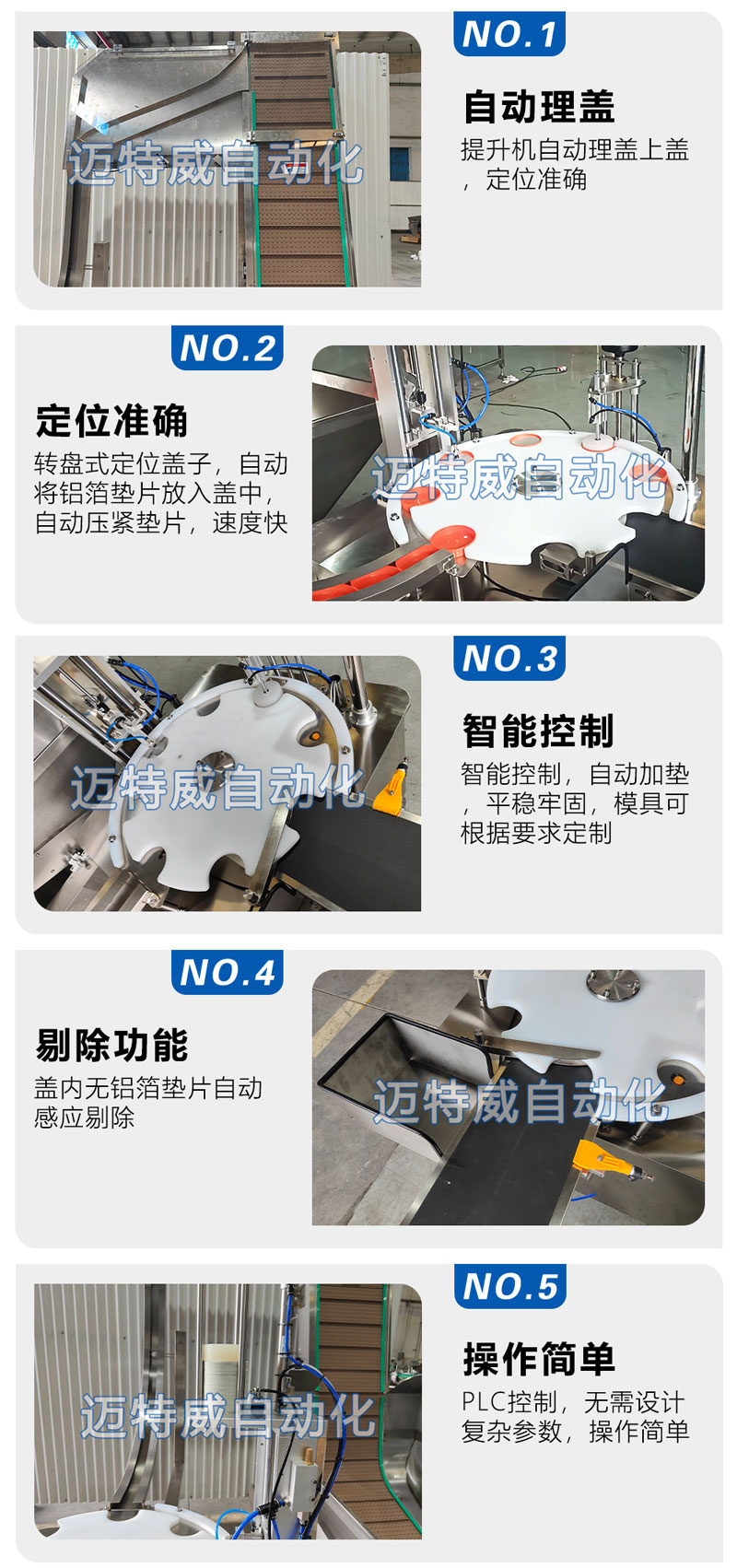 迈特威自动化

NO.1

自动理盖

提升机自动理盖上盖，定位准确

NO.2

定位准确

转盘式定位盖子，自动将铝箔垫片放入盖中，自动压紧垫片，速度快

迈特威自动化

迈特威自动化

NO.3

智能控制

智能控制，自动加垫，平稳牢固，模具可根据要求定制

NO.4

剔除功能

盖内无铝箔垫片自动感应剔除

迈特威自动化

迈特威自动化

NO.5

操作简单

PLC控制，无需设计复杂参数，操作简单