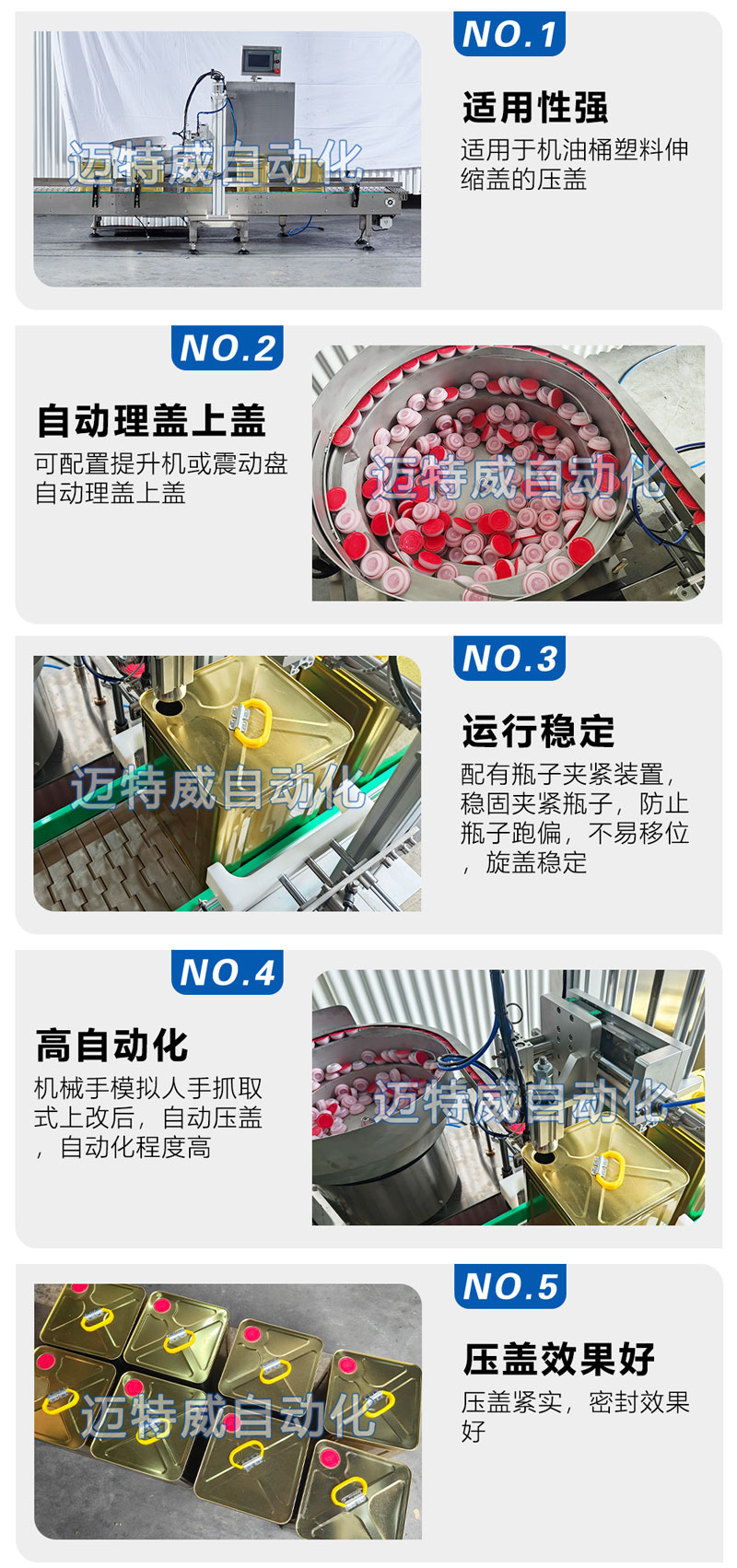 迈特威自动化

NO.1

适用性强

适用于机油桶塑料伸缩盖的压盖

NO.2

自动理盖上盖

可配置提升机或震动盘自动理盖上盖

迈特威自动化

迈特威自动化

NO.3

运行稳定

配有瓶子夹紧装置，稳固夹紧瓶子，防止瓶子跑偏，不易移位，旋盖稳定

NO.4

高自动化

机械手模拟人手抓取式上改后，自动压盖，自动化程度高

迈特威自动化

迈特威自动化

NO.5

压盖效果好

压盖紧实，密封效果好