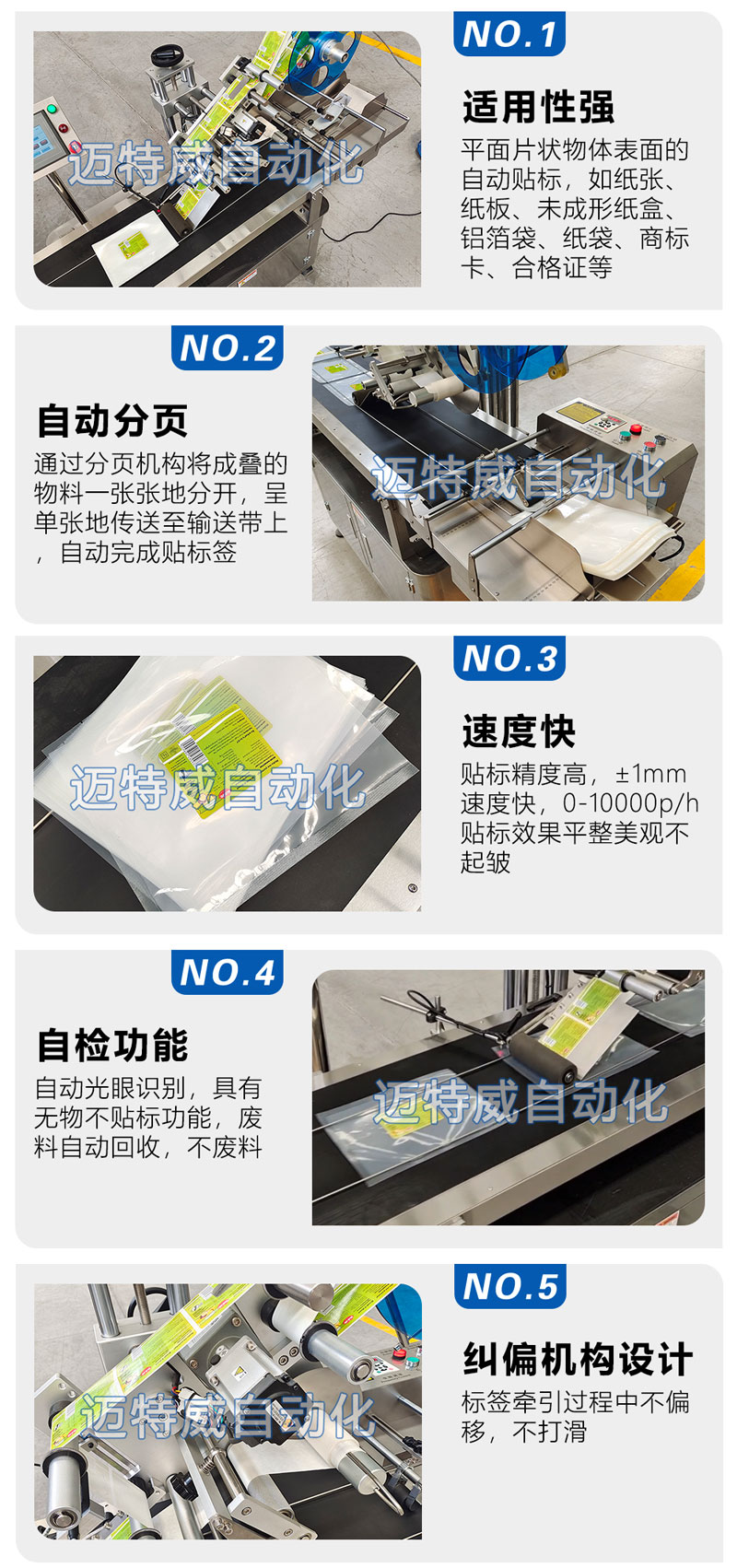 迈特威自动化

NO.1

适用性强

平面片状物体表面的自动贴标，如纸张、纸板、未成形纸盒、铝箔袋、纸袋、商标卡、合格证等

NO.2

自动分页

通过分页机构将成叠的物料一张张地分开，呈单张地传送至输送带上，自动完成贴标签

迈特威自动化

迈特威自动化

NO.3

速度快

贴标精度高，±1mm
速度快，0-10000p/h
贴标效果平整美观不起皱

NO.4

自检功能

自动光眼识别，具有无物不贴标功能，废料自动回收，不废料

迈特威自动化

迈特威自动化

NO.5

纠偏机构设计

标签牵引过程中不偏移，不打滑