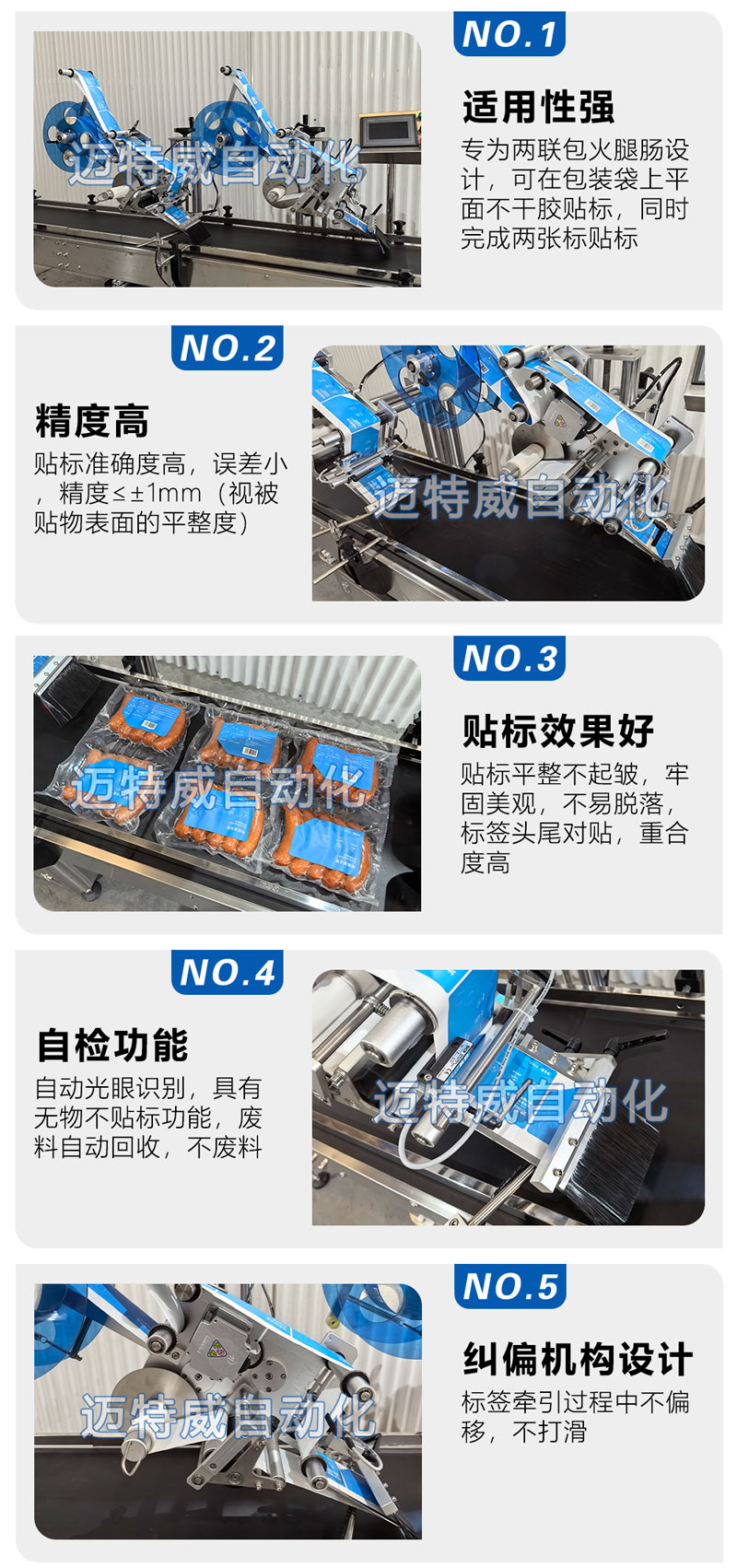 迈特威自动化

NO.1

适用性强

专为两联包火腿肠设计，可在包装袋上平面不干胶贴标，同时完成两张标贴标

NO.2

精度高

贴标准确度高，误差小，精度≤±1mm（视被贴物表面的平整度）

迈特威自动化

迈特威自动化

NO.3

贴标效果好

贴标平整不起皱，牢固美观，不易脱落，标签头尾对贴，重合度高

NO.4

自检功能

自动光眼识别，具有无物不贴标功能，废料自动回收，不废料

迈特威自动化

迈特威自动化

NO.5

纠偏机构设计

标签牵引过程中不偏移，不打滑