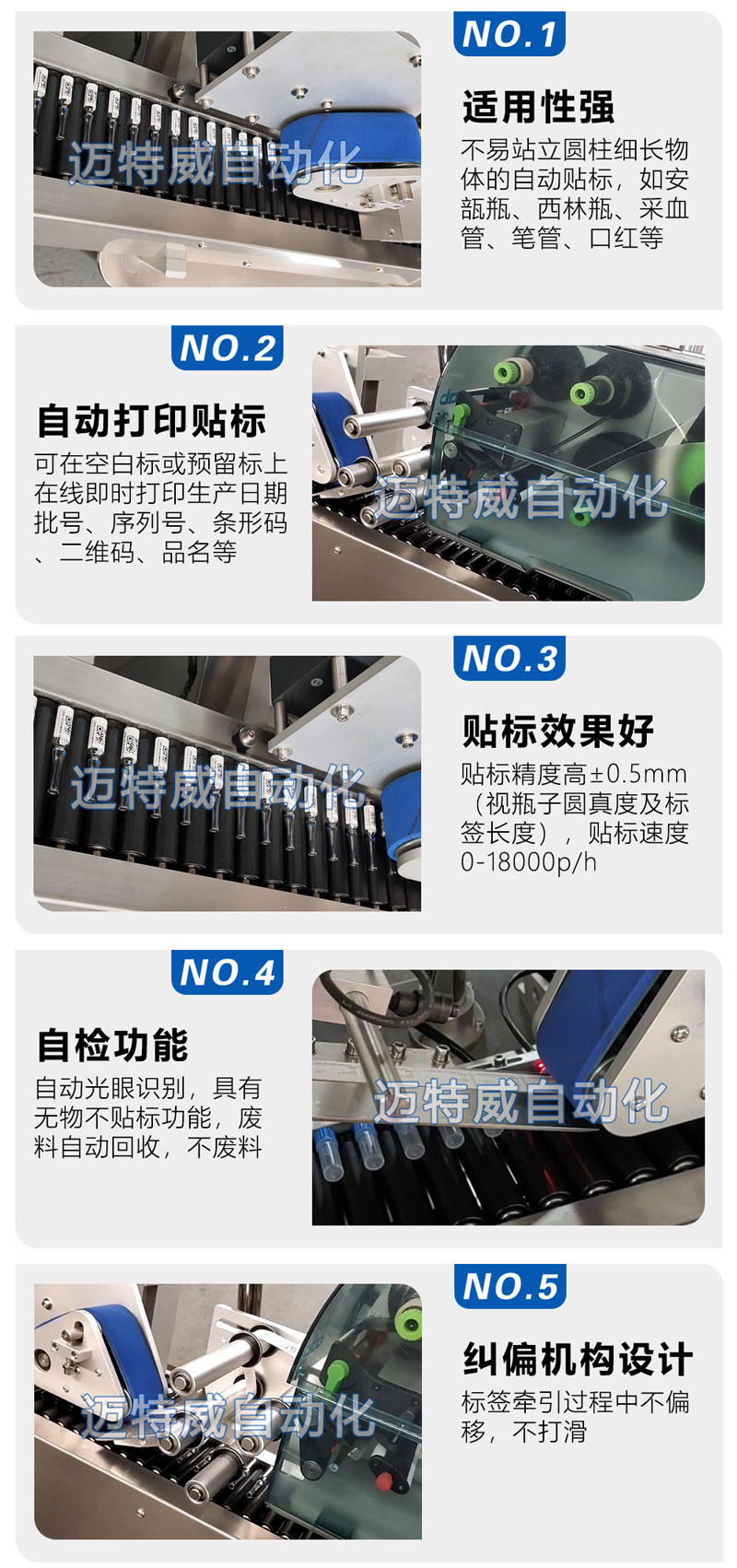 迈特威自动化

NO.1

适用性强

不易站立圆柱细长物体的自动贴标，如安瓿瓶、西林瓶、采血管、笔管、口红等

NO.2

自动打印贴标

可在空白标或预留标上在线即时打印生产日期批号、序列号、条形码、二维码、品名等

迈特威自动化

迈特威自动化

NO.3

贴标效果好

贴标精度高±0.5mm（视瓶子圆真度及标签长度），贴标速度0-18000p/h

NO.4

自检功能

自动光眼识别，具有无物不贴标功能，废料自动回收，不废料

迈特威自动化

迈特威自动化

NO.5

纠偏机构设计

标签牵引过程中不偏移，不打滑